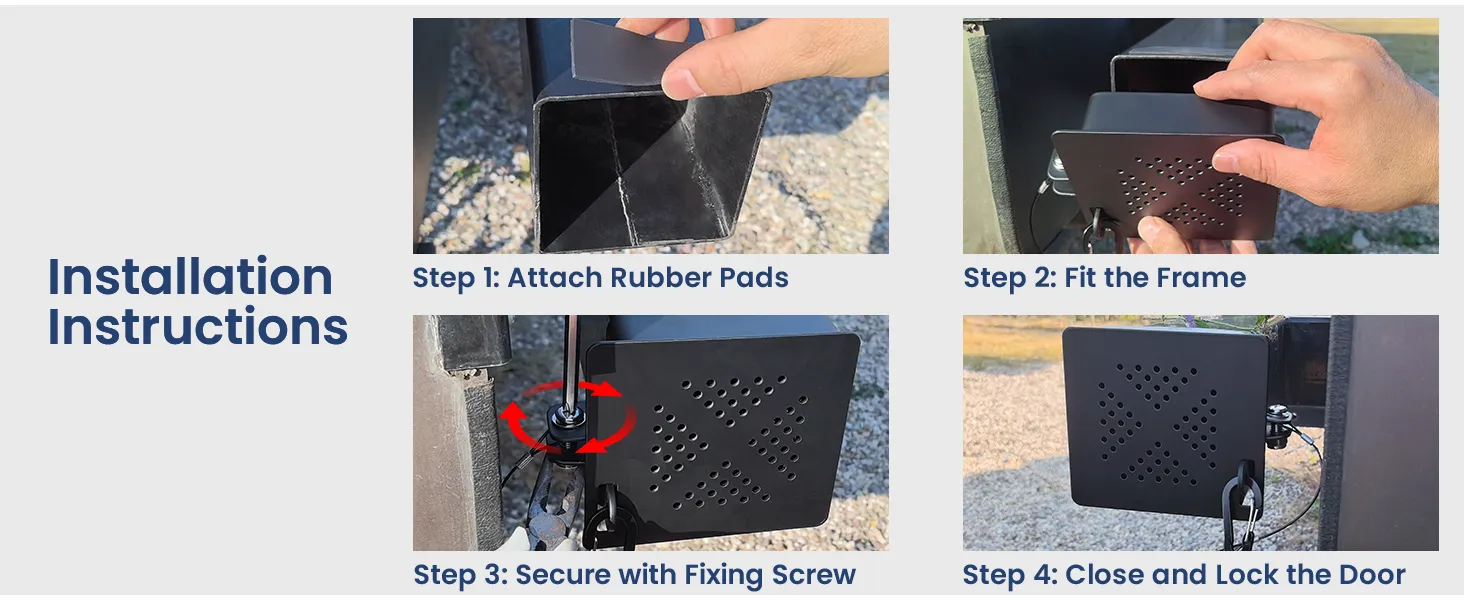 Installation Instructions

Step 1: Attach Rubber Pads

Step 2: Fit the Frame

Step 3: Secure with Fixing Screw

Step 4: Close and Lock the Door